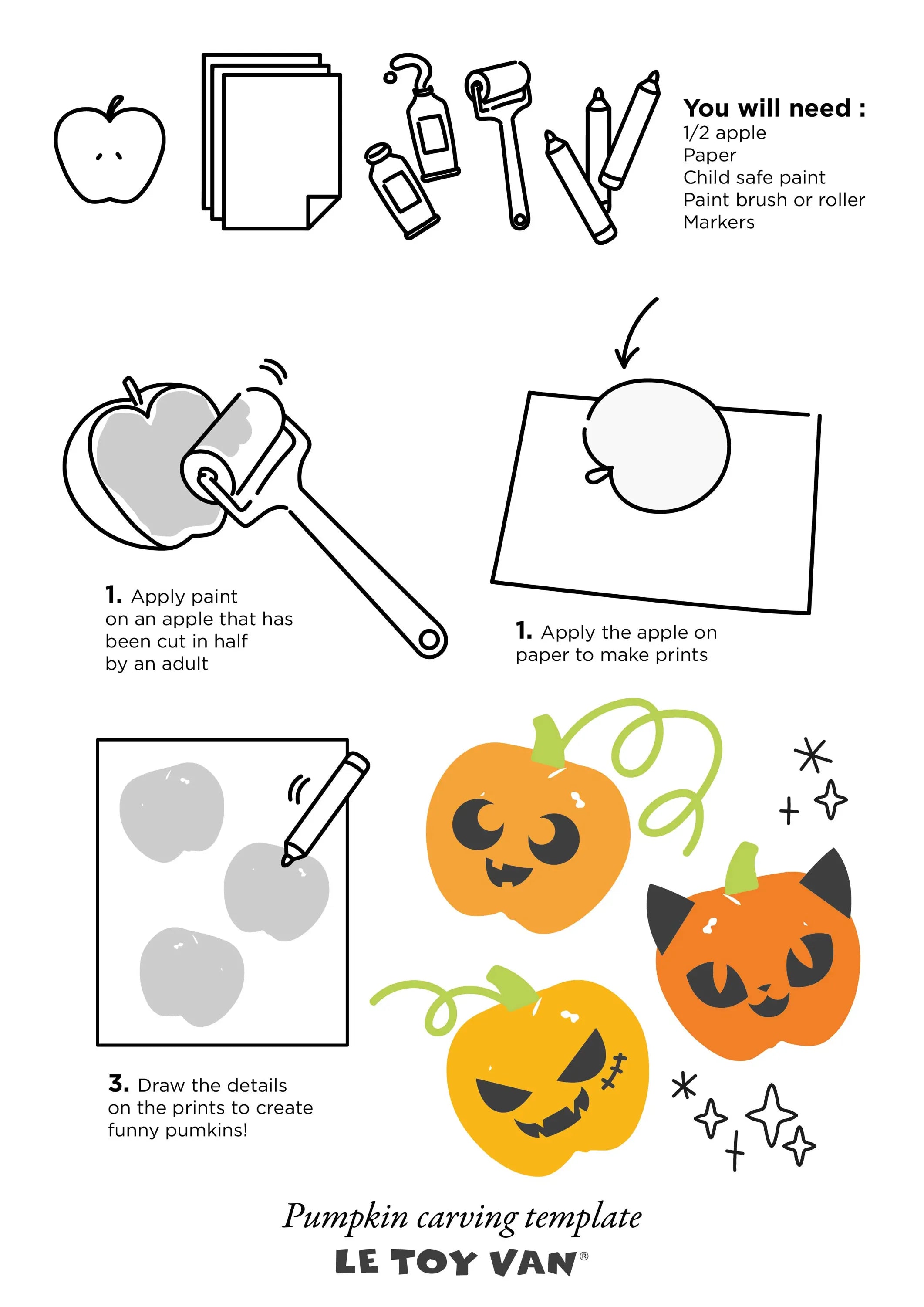 You will need :
1/2 apple
Paper
Child safe paint
Paint brush or roller
Markers

1. Apply paint on an apple that has been cut in half by an adult

1. Apply the apple on paper to make prints

3. Draw the details on the prints to create funny pumkins!

Pumpkin carving template

LE TOY VAN®