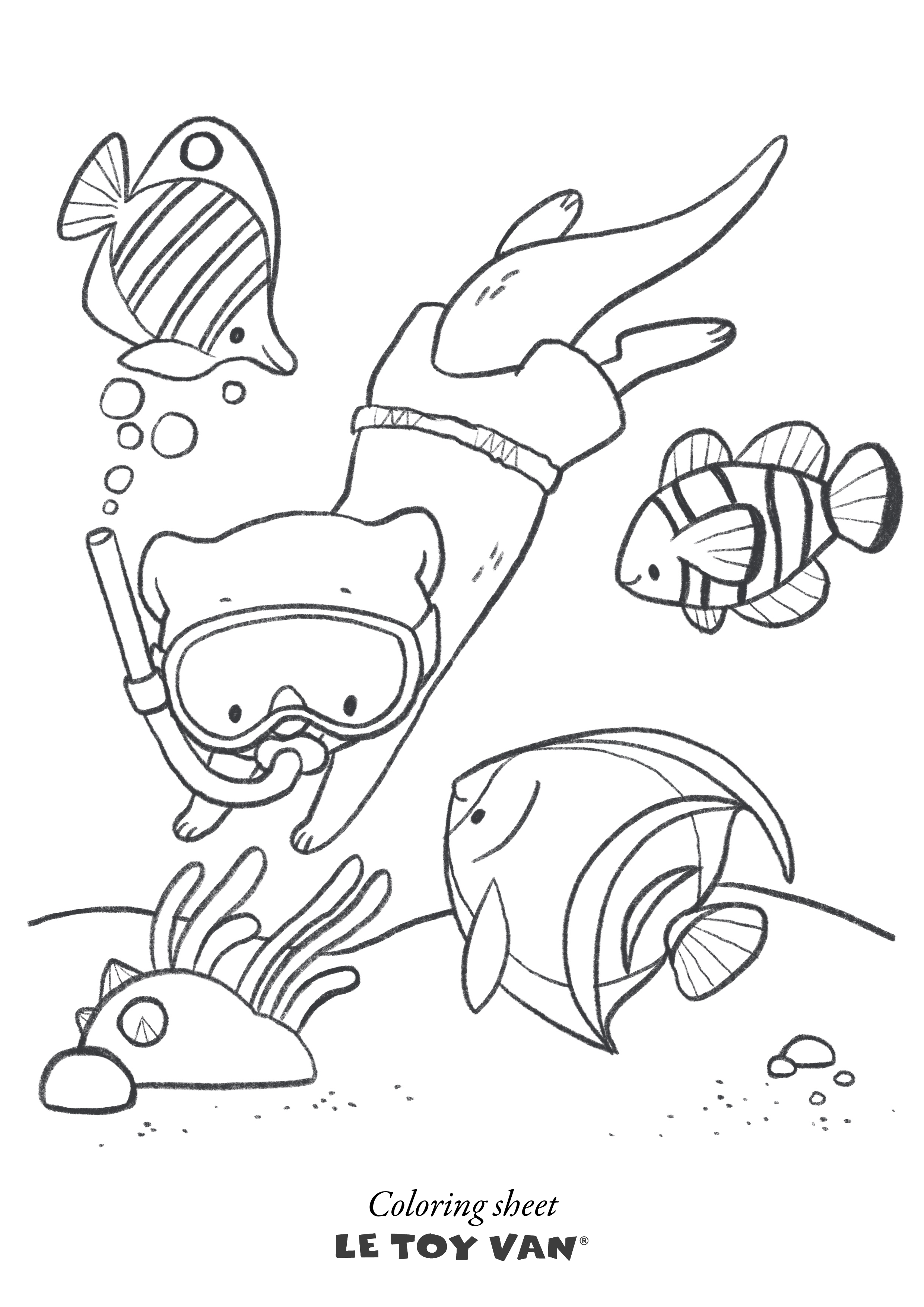 Coloring sheet

LE TOY VAN®